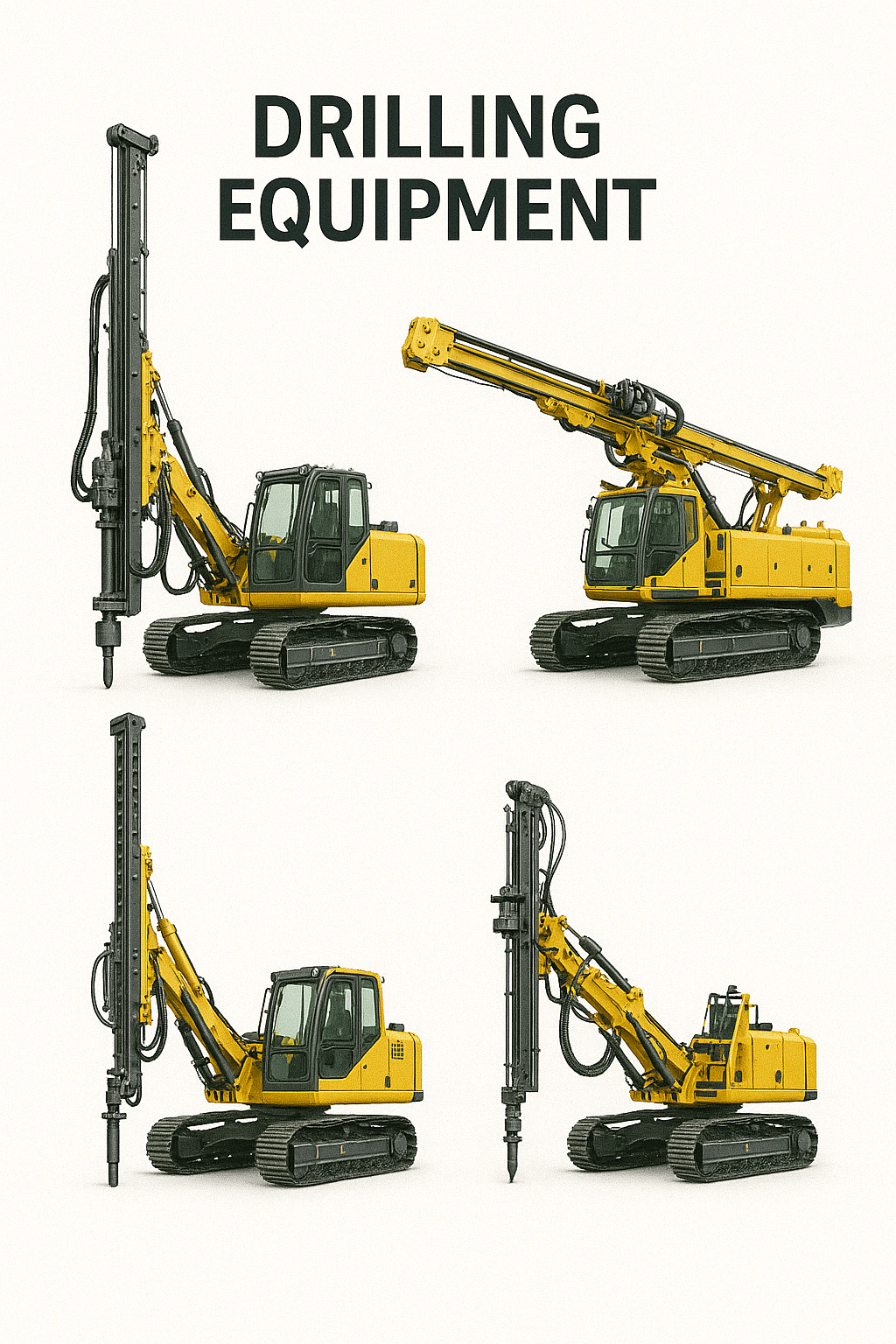 DRILLING EQUIPMENT